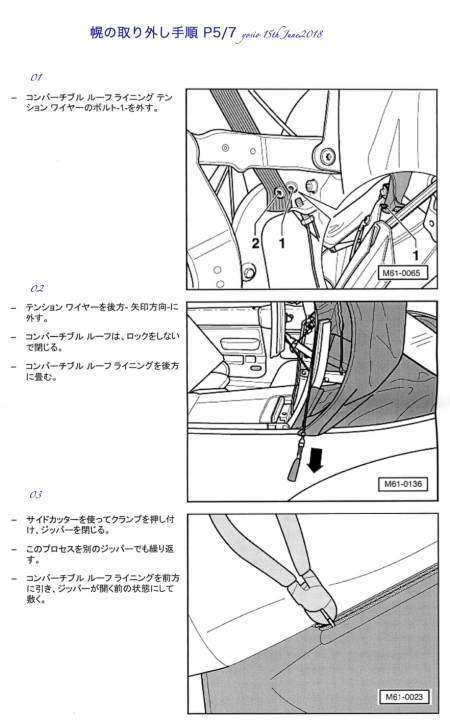 幌の取り外し手順 P5/7 yosio 15th June2018

01

– コンバーチブル ルーフ ライニング テンション ワイヤーのボルト-1-を外す。

2 1

1

M61-0065

02

– テンション ワイヤーを後方- 矢印方向-に外す。

– コンバーチブル ルーフは、ロックをしないで閉じる。

– コンバーチブル ルーフ ライニングを後方に畳む。

M61-0136

03

– サイドカッターを使ってクランプを押し付け、ジッパーを閉じる。

– このプロセスを別のジッパーでも繰り返す。

– コンバーチブル ルーフ ライニングを前方に引き、ジッパーが開く前の状態にして敷く。

M61-0023