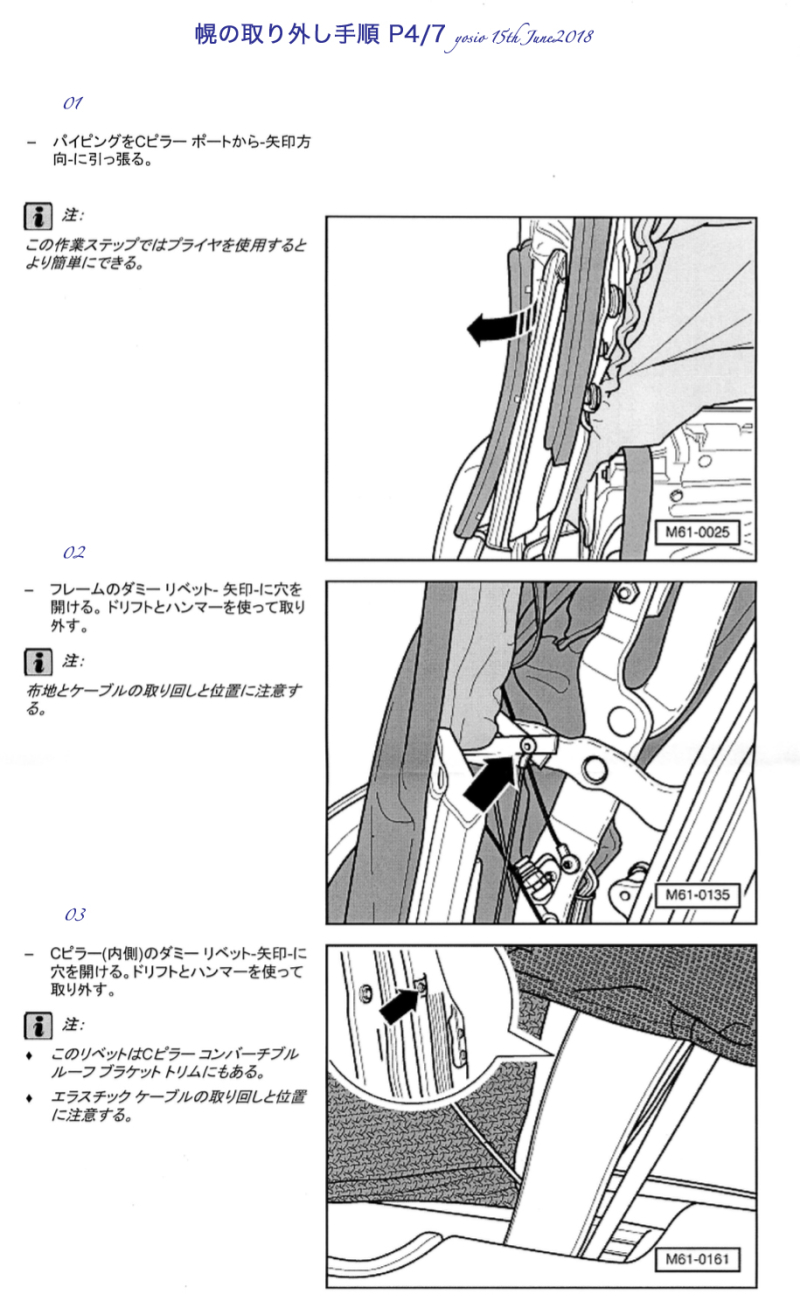 幌の取り外し手順 P4/7 yosio 15th June2018

01

– パイピングをCピラー ポートから-矢印方向-に引っ張る。

注:

この作業ステップではプライヤを使用するとより簡単にできる。

M61-0025

02

– フレームのダミー リベット- 矢印-に穴を開ける。ドリフトとハンマーを使って取り外す。

注:

布地とケーブルの取り回しと位置に注意する。

M61-0135

03

– Cピラー(内側)のダミー リベット-矢印-に穴を開ける。ドリフトとハンマーを使って取り外す。

注:

♦ このリベットはCピラー コンバーチブル ルーフ ブラケット トリムにもある。

♦ エラスチック ケーブルの取り回しと位置に注意する。

M61-0161